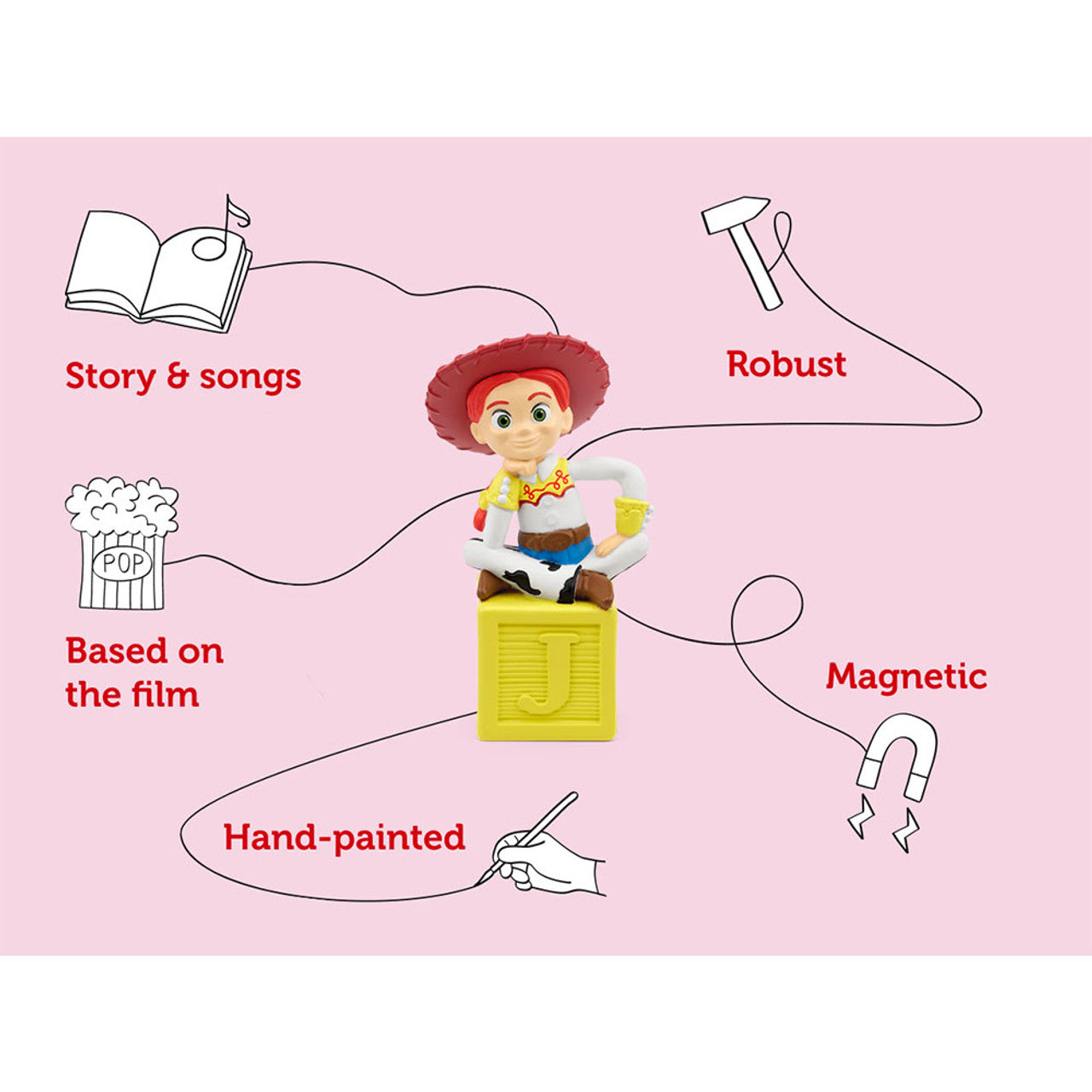 Story & songs

Robust

POP

Based on the film

J

Magnetic

Hand-painted