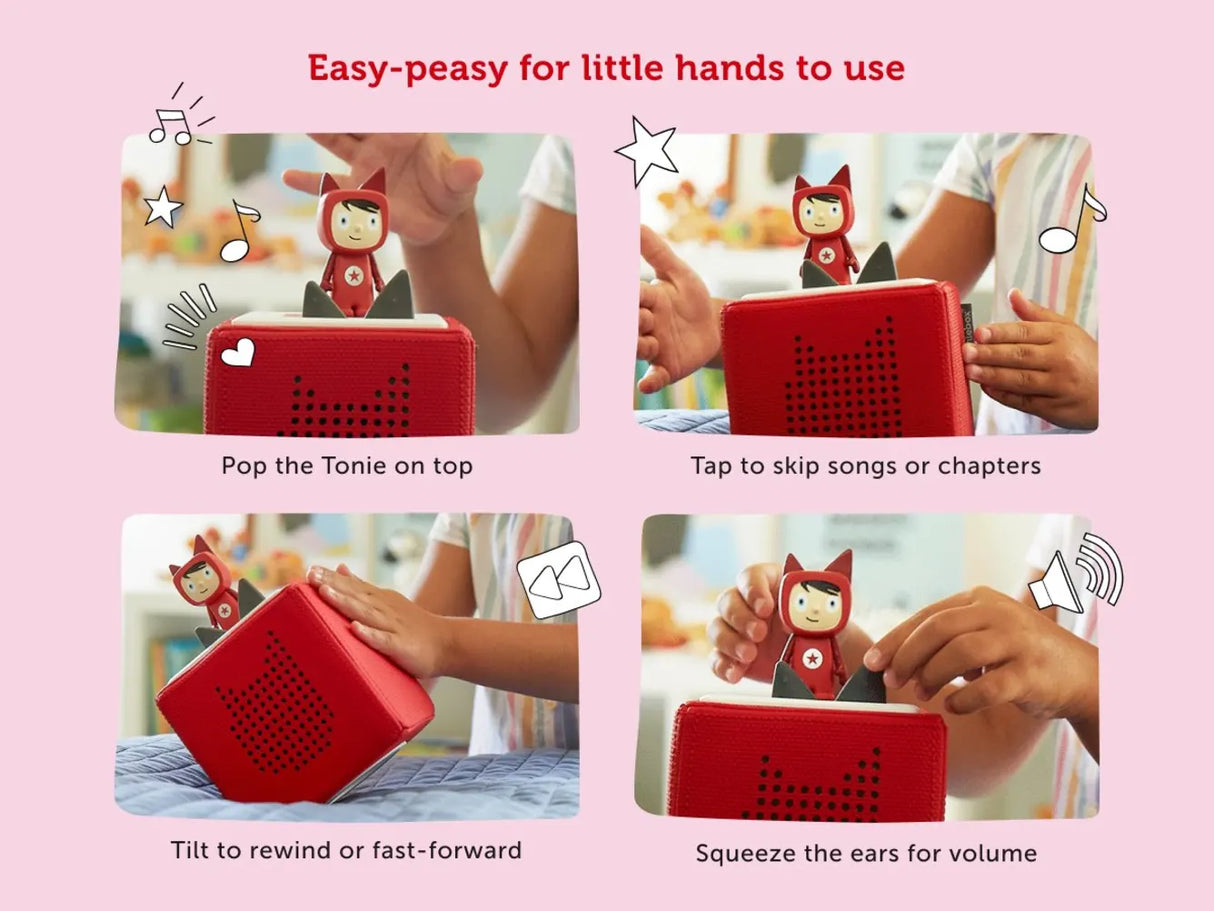 Easy-peasy for little hands to use

Pop the Tonie on top

Tap to skip songs or chapters

Tilt to rewind or fast-forward

Squeeze the ears for volume